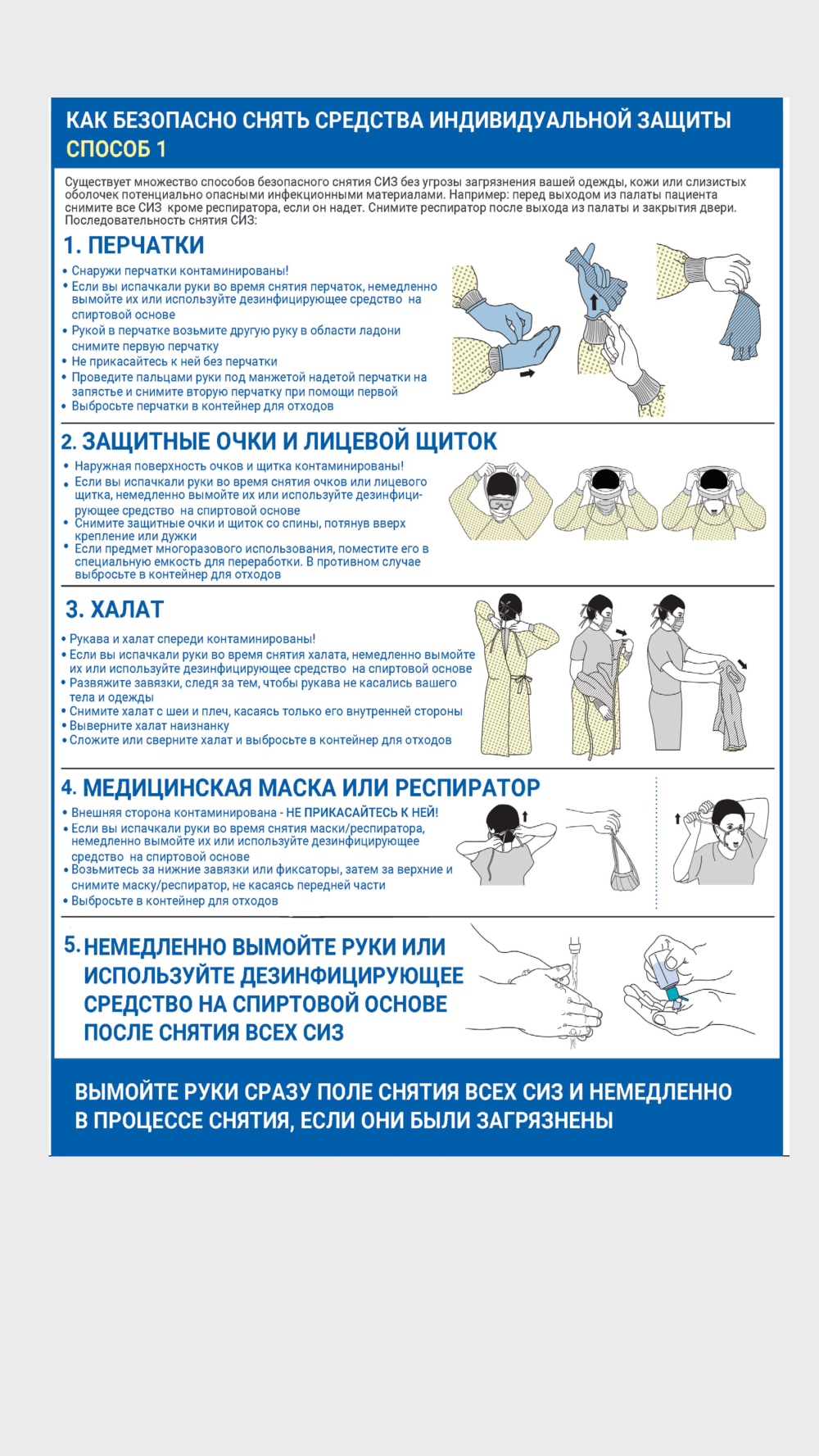 КАК БЕЗОПАСНО СНЯТЬ СРЕДСТВА ИНДИВИДУАЛЬНОЙ ЗАЩИТЫ
СПОСОБ 1

Существует множество способов безопасного снятия СИЗ без угрозы загрязнения вашей одежды, кожи или слизистых оболочек потенциально опасными инфекционными материалами. Например: перед выходом из палаты пациента снимите все СИЗ кроме респиратора, если он надет. Снимите респиратор после выхода из палаты и закрытия двери. Последовательность снятия СИЗ:

1. ПЕРЧАТКИ
• Снаружи перчатки контаминированы!
• Если вы испачкали руки во время снятия перчаток, немедленно вымойте их или используйте дезинфицирующее средство на спиртовой основе
• Рукой в перчатке возьмите другую руку в области ладони снимите первую перчатку
• Не прикасайтесь к ней без перчатки
• Проведите пальцами руки под манжетой надетой перчатки на запястье и снимите вторую перчатку при помощи первой
• Выбросьте перчатки в контейнер для отходов

2. ЗАЩИТНЫЕ ОЧКИ И ЛИЦЕВОЙ ЩИТОК
• Наружная поверхность очков и щитка контаминированы!
• Если вы испачкали руки во время снятия очков или лицевого щитка, немедленно вымойте их или используйте дезинфицирующее средство на спиртовой основе
• Снимите защитные очки и щиток со спины, потянув вверх крепление или дужки
• Если предмет многоразового использования, поместите его в специальную емкость для переработки. В противном случае выбросьте в контейнер для отходов

3. ХАЛАТ
• Рукава и халат спереди контаминированы!
• Если вы испачкали руки во время снятия халата, немедленно вымойте их или используйте дезинфицирующее средство на спиртовой основе
• Развяжите завязки, следя за тем, чтобы рукава не касались вашего тела и одежды
• Снимите халат с шеи и плеч, касаясь только его внутренней стороны
• Выверните халат наизнанку
• Сложите или сверните халат и выбросьте в контейнер для отходов

4. МЕДИЦИНСКАЯ МАСКА ИЛИ РЕСПИРАТОР
• Внешняя сторона контаминирована - НЕ ПРИКАСАЙТЕСЬ К НЕЙ!
• Если вы испачкали руки во время снятия маски/респиратора, немедленно вымойте их или используйте дезинфицирующее средство на спиртовой основе
• Возьмитесь за нижние завязки или фиксаторы, затем за верхние и снимите маску/респиратор, не касаясь передней части
• Выбросьте в контейнер для отходов

5. НЕМЕДЛЕННО ВЫМОЙТЕ РУКИ ИЛИ ИСПОЛЬЗУЙТЕ ДЕЗИНФИЦИРУЮЩЕЕ СРЕДСТВО НА СПИРТОВОЙ ОСНОВЕ ПОСЛЕ СНЯТИЯ ВСЕХ СИЗ

ВЫМОЙТЕ РУКИ СРАЗУ ПОЛЕ СНЯТИЯ ВСЕХ СИЗ И НЕМЕДЛЕННО В ПРОЦЕССЕ СНЯТИЯ, ЕСЛИ ОНИ БЫЛИ ЗАГРЯЗНЕНЫ